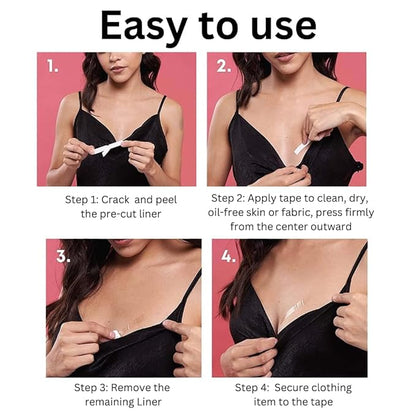 Easy to use

1.

Step 1: Crack and peel the pre-cut liner

2.

Step 2: Apply tape to clean, dry, oil-free skin or fabric, press firmly from the center outward

3.

Step 3: Remove the remaining Liner

4.

Step 4: Secure clothing item to the tape